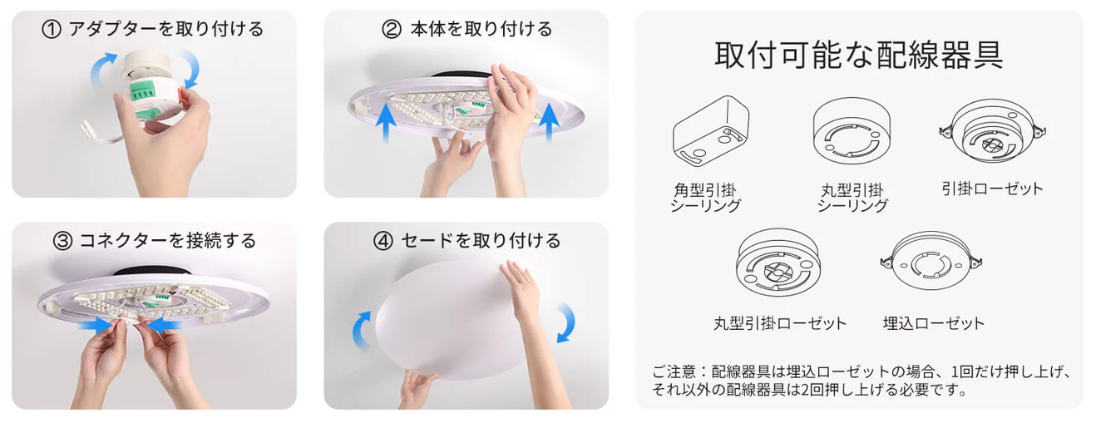 ① アダプターを取り付ける

② 本体を取り付ける

③ コネクターを接続する

④ セードを取り付ける

取付可能な配線器具

角型引掛シーリング

丸型引掛シーリング

引掛ローゼット

丸型引掛ローゼット

埋込ローゼット

ご注意：配線器具は埋込ローゼットの場合、1回だけ押し上げ、それ以外の配線器具は2回押し上げる必要です。